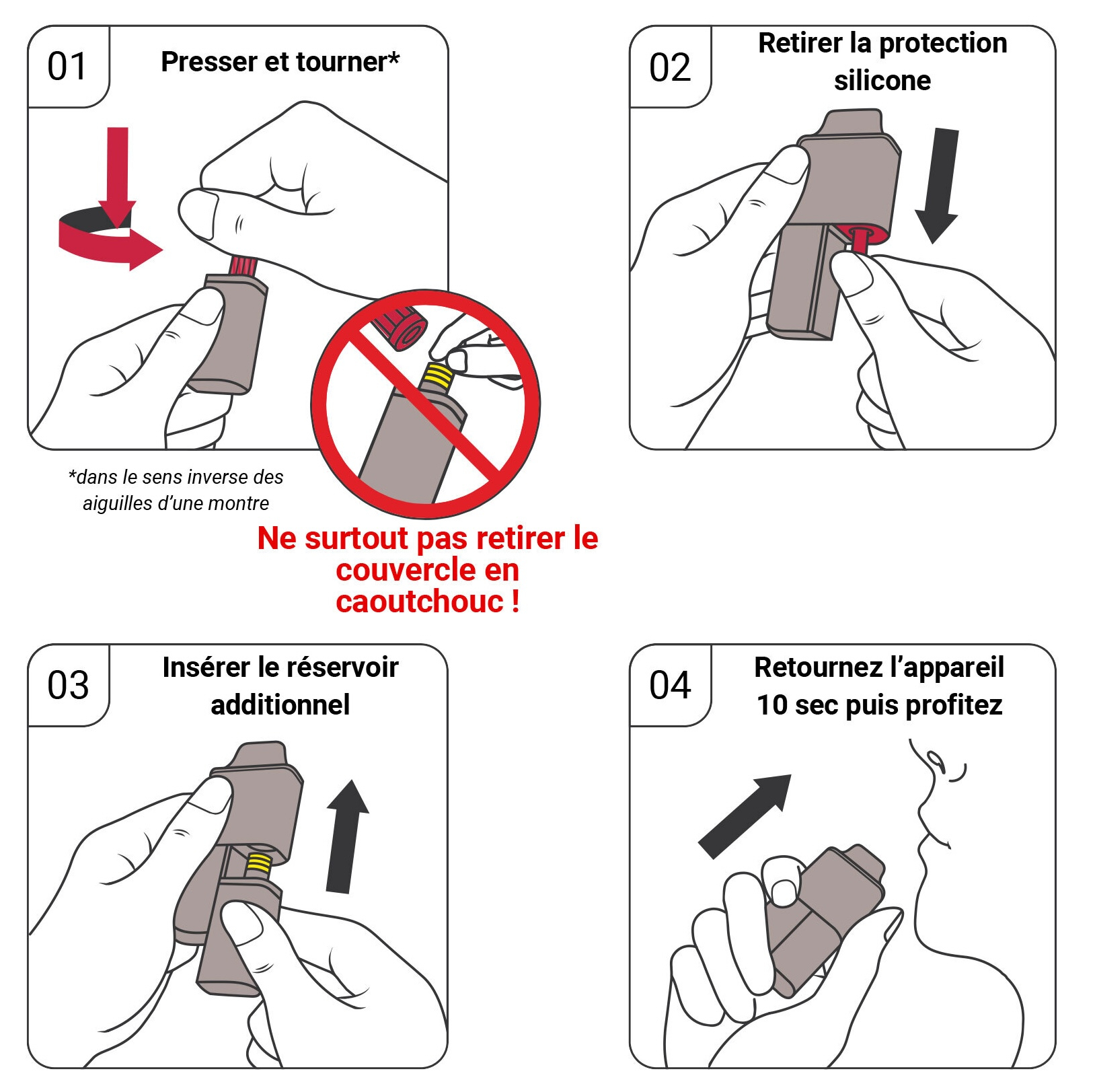 01 Presser et tourner*

*dans le sens inverse des aiguilles d'une montre

Ne surtout pas retirer le couvercle en caoutchouc !

02 Retirer la protection silicone

03 Insérer le réservoir additionnel

04 Retournez l'appareil 10 sec puis profitez